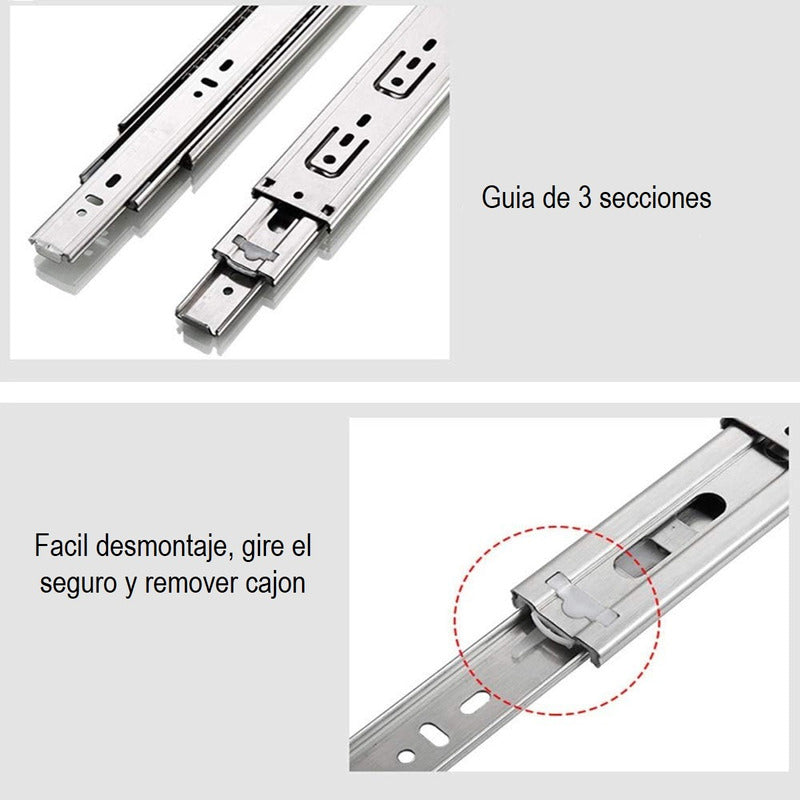 Guia de 3 secciones

Facil desmontaje, gire el seguro y remover cajon