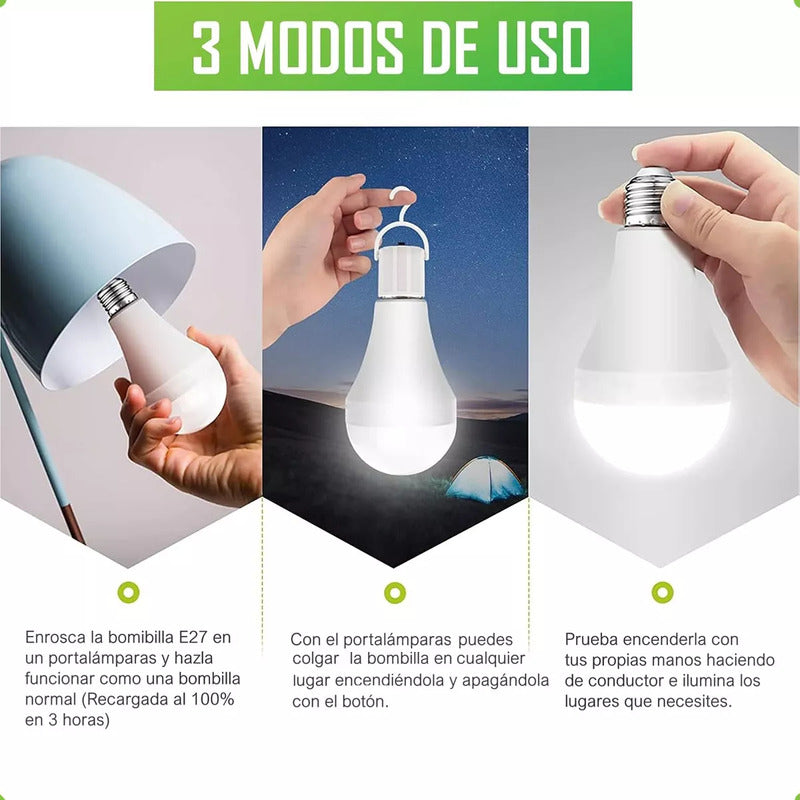 3 MODOS DE USO

Enrosca la bombilla E27 en un portalámparas y hazla funcionar como una bombilla normal (Recargada al 100% en 3 horas)

Con el portalámparas puedes colgar la bombilla en cualquier lugar encendiéndola y apagándola con el botón.

Prueba encenderla con tus propias manos haciendo de conductor e ilumina los lugares que necesites.