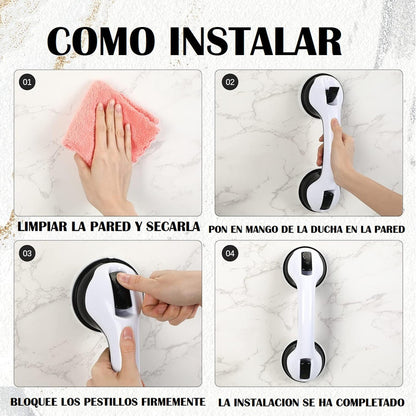 COMO INSTALAR

01

LIMPIAR LA PARED Y SECARLA

02

PON EN MANGO DE LA DUCHA EN LA PARED

03

BLOQUEE LOS PESTILLOS FIRMEMENTE

04

LA INSTALACION SE HA COMPLETADO