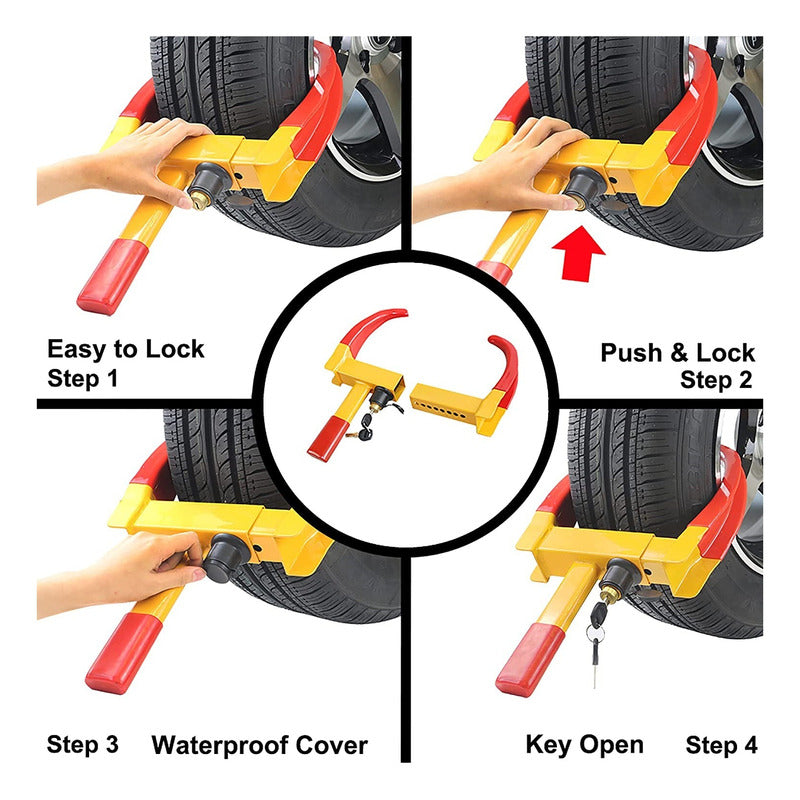 Easy to Lock
Step 1

Push & Lock
Step 2

Step 3 Waterproof Cover

Key Open Step 4