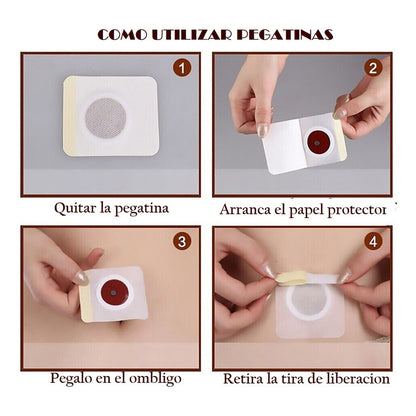 COMO UTILIZAR PEGATINAS

1

Quitar la pegatina

2

Arranca el papel protector

3

Pegalo en el ombligo

4

Retira la tira de liberacion