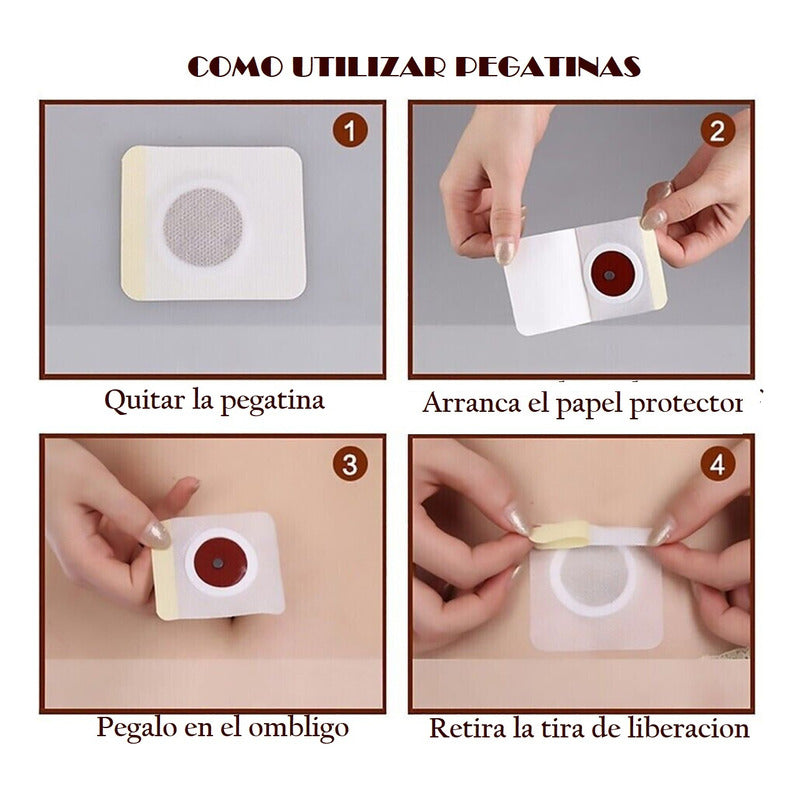 COMO UTILIZAR PEGATINAS

1

Quitar la pegatina

2

Arranca el papel protector

3

Pegalo en el ombligo

4

Retira la tira de liberacion