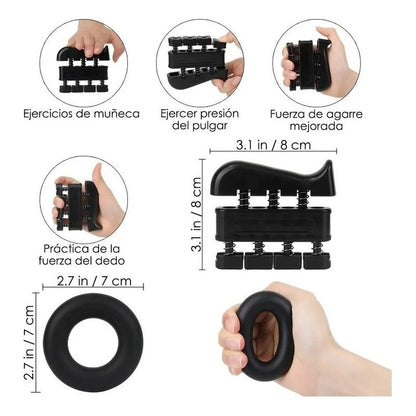 Ejercicios de muñeca

Ejercer presión del pulgar

Fuerza de agarre mejorada

3.1 in / 8 cm

3.1 in / 8 cm

Práctica de la fuerza del dedo

2.7 in / 7 cm

2.7 in / 7 cm