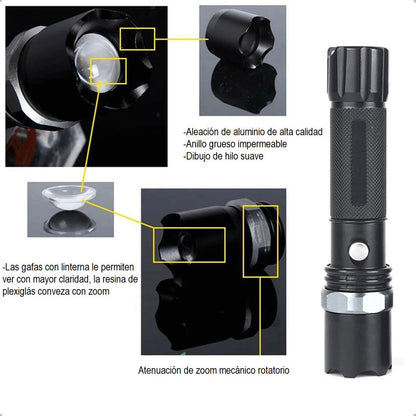 -Aleación de aluminio de alta calidad
-Anillo grueso impermeable
-Dibujo de hilo suave

-Las gafas con linterna le permiten ver con mayor claridad, la resina de plexiglás conveza con zoom

Atenuación de zoom mecánico rotatorio