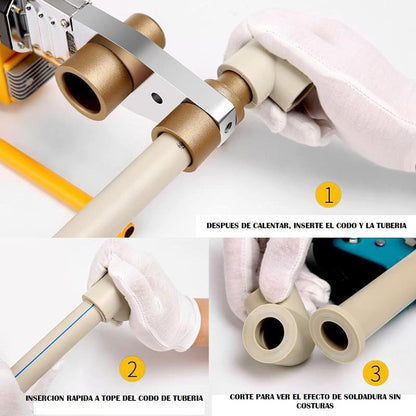 1

DESPUES DE CALENTAR, INSERTE EL CODO Y LA TUBERIA

2

INSERCION RAPIDA A TOPE DEL CODO DE TUBERIA

3

CORTE PARA VER EL EFECTO DE SOLDADURA SIN COSTURAS