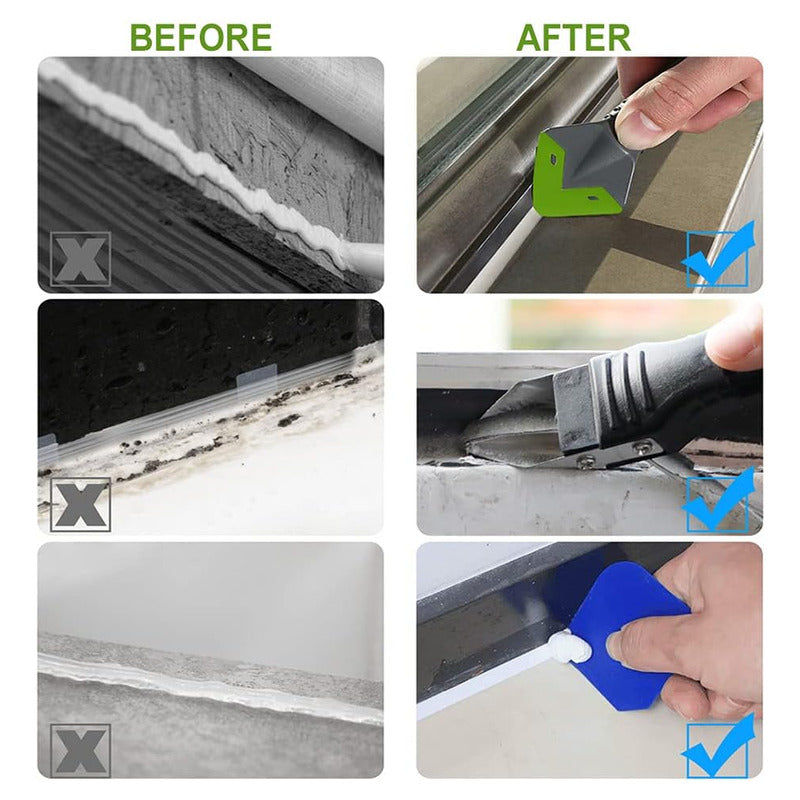 BEFORE

AFTER