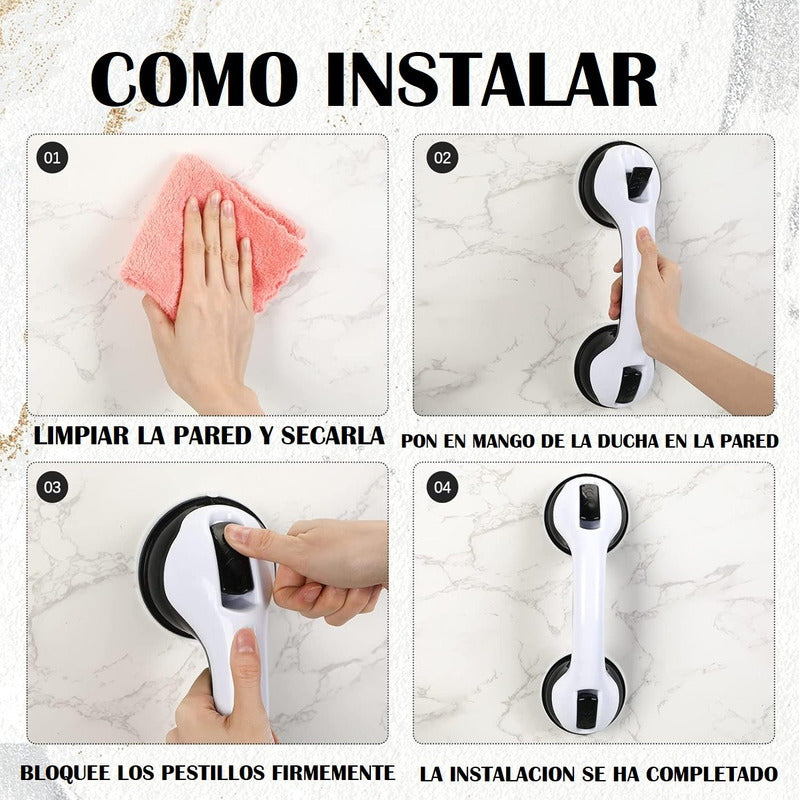 COMO INSTALAR

01

LIMPIAR LA PARED Y SECARLA

02

PON EN MANGO DE LA DUCHA EN LA PARED

03

BLOQUEE LOS PESTILLOS FIRMEMENTE

04

LA INSTALACION SE HA COMPLETADO