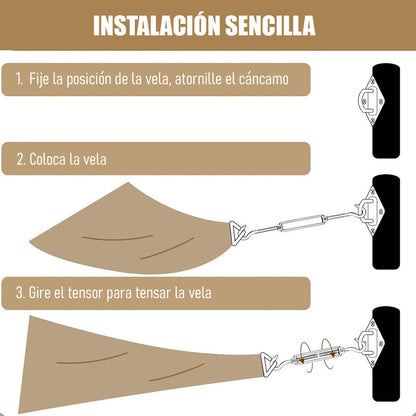 INSTALACIÓN SENCILLA

1. Fije la posición de la vela, atornille el cáncamo

2. Coloca la vela

3. Gire el tensor para tensar la vela