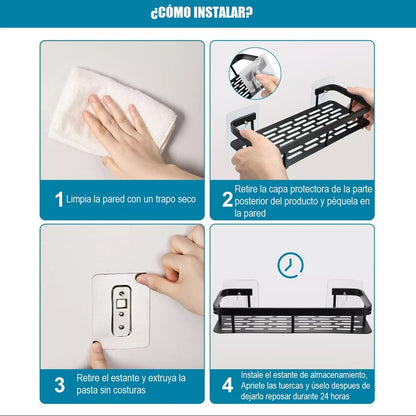 ¿CÓMO INSTALAR?

1 Limpia la pared con un trapo seco

2 Retire la capa protectora de la parte posterior del producto y péquela en la pared

3 Retire el estante y extruya la pasta sin costuras

4 Instale el estante de almacenamiento, Apriete las tuercas y úselo despues de dejarlo reposar durante 24 horas