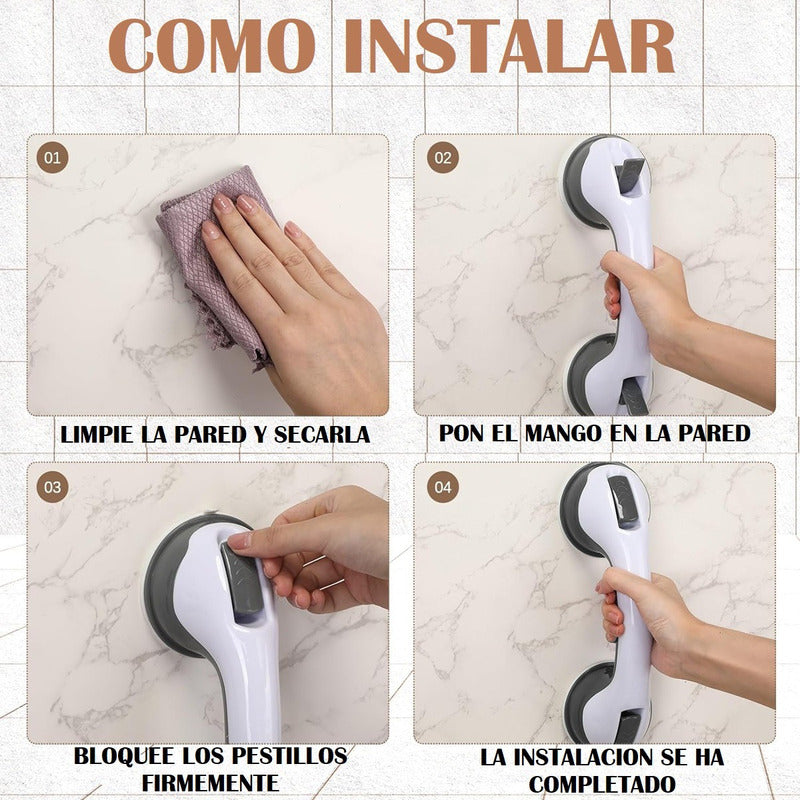 COMO INSTALAR

01

LIMPIE LA PARED Y SECARLA

02

PON EL MANGO EN LA PARED

03

BLOQUEE LOS PESTILLOS FIRMEMENTE

04

LA INSTALACION SE HA COMPLETADO