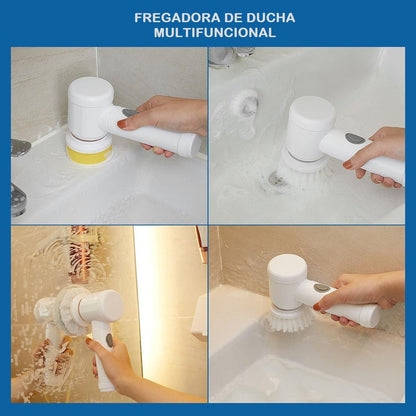 FREGADORA DE DUCHA MULTIFUNCIONAL