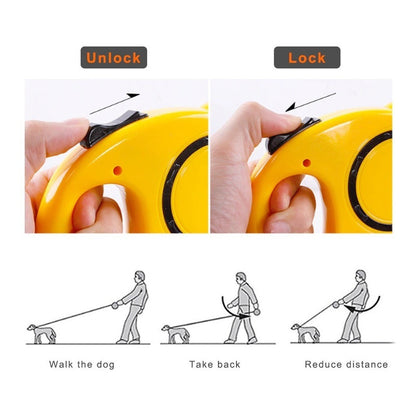 Unlock

Lock

Walk the dog

Take back

Reduce distance