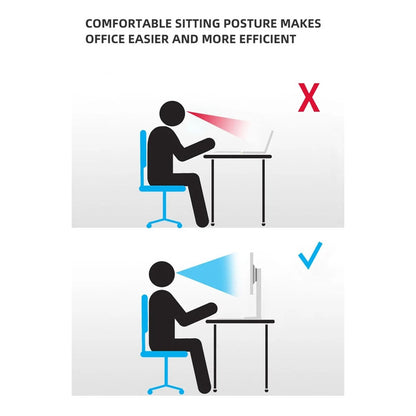 COMFORTABLE SITTING POSTURE MAKES OFFICE EASIER AND MORE EFFICIENT

X