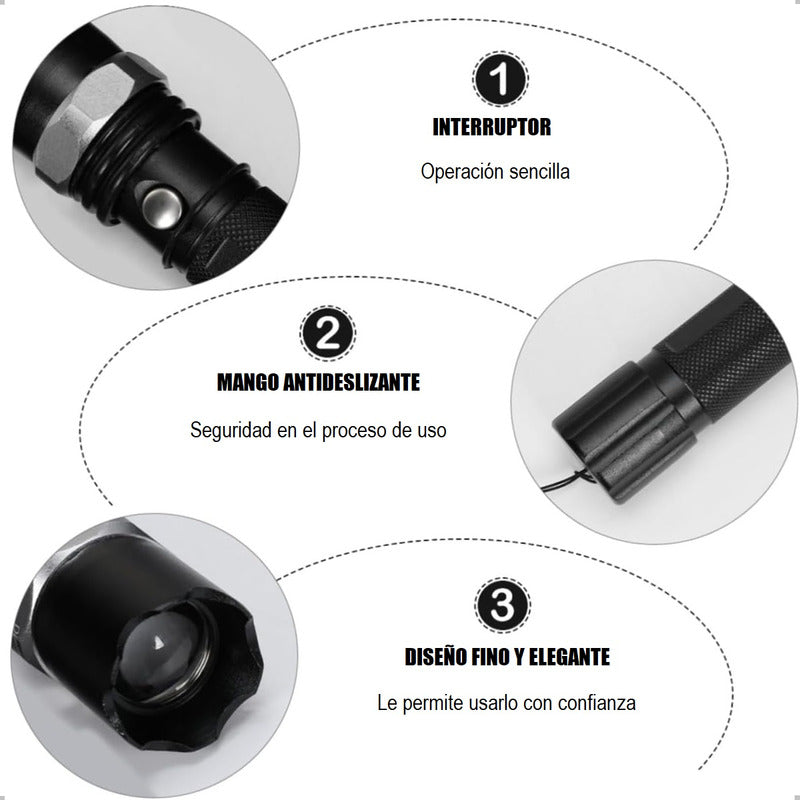 1

INTERRUPTOR

Operación sencilla

2

MANGO ANTIDESLIZANTE

Seguridad en el proceso de uso

3

DISEÑO FINO Y ELEGANTE

Le permite usarlo con confianza