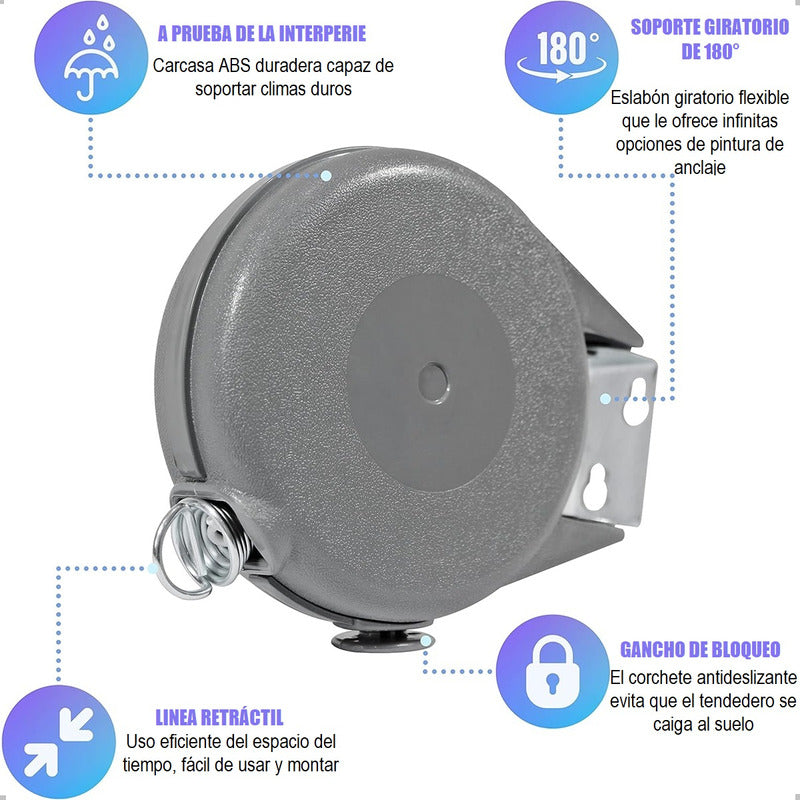 A PRUEBA DE LA INTERPERIE
Carcasa ABS duradera capaz de soportar climas duros

180°

SOPORTE GIRATORIO DE 180°
Eslabón giratorio flexible que le ofrece infinitas opciones de pintura de anclaje

GANCHO DE BLOQUEO
El corchete antideslizante evita que el tendedero se caiga al suelo

LINEA RETRÁCTIL
Uso eficiente del espacio del tiempo, fácil de usar y montar