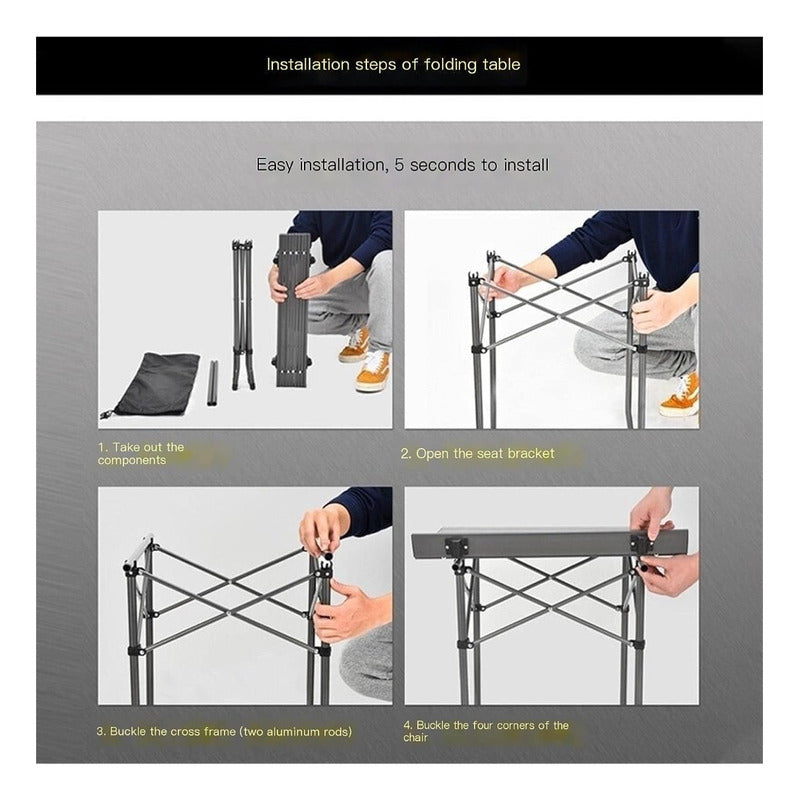 Installation steps of folding table

Easy installation, 5 seconds to install

1. Take out the components

2. Open the seat bracket

3. Buckle the cross frame (two aluminum rods)

4. Buckle the four corners of the chair