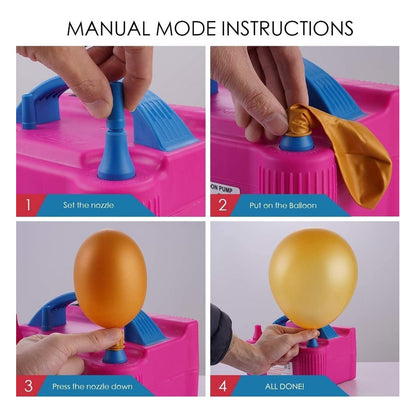 MANUAL MODE INSTRUCTIONS

1 Set the nozzle

ON PUMP

2 Put on the Balloon

3 Press the nozzle down

4 ALL DONE!