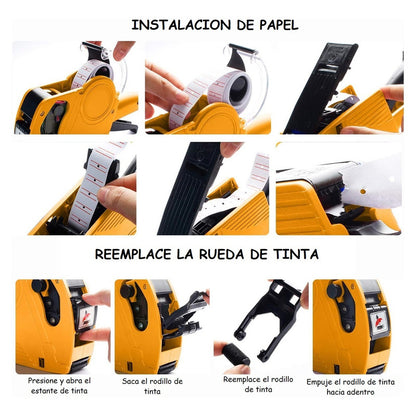 INSTALACION DE PAPEL

REEMPLACE LA RUEDA DE TINTA

Presione y abra el estante de tinta

Saca el rodillo de tinta

Reemplace el rodillo de tinta

Empuje el rodillo de tinta hacia adentro