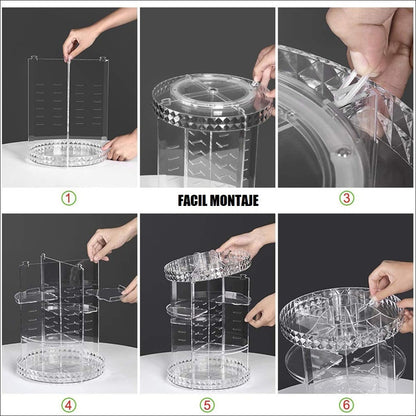 1

FACIL MONTAJE

3

4

5

6