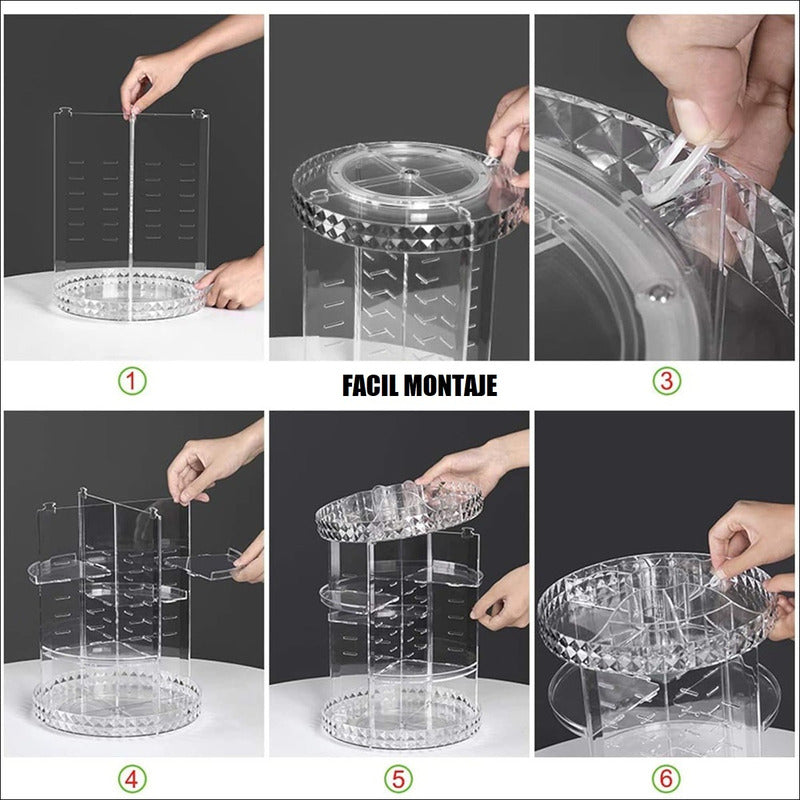 1

FACIL MONTAJE

3

4

5

6