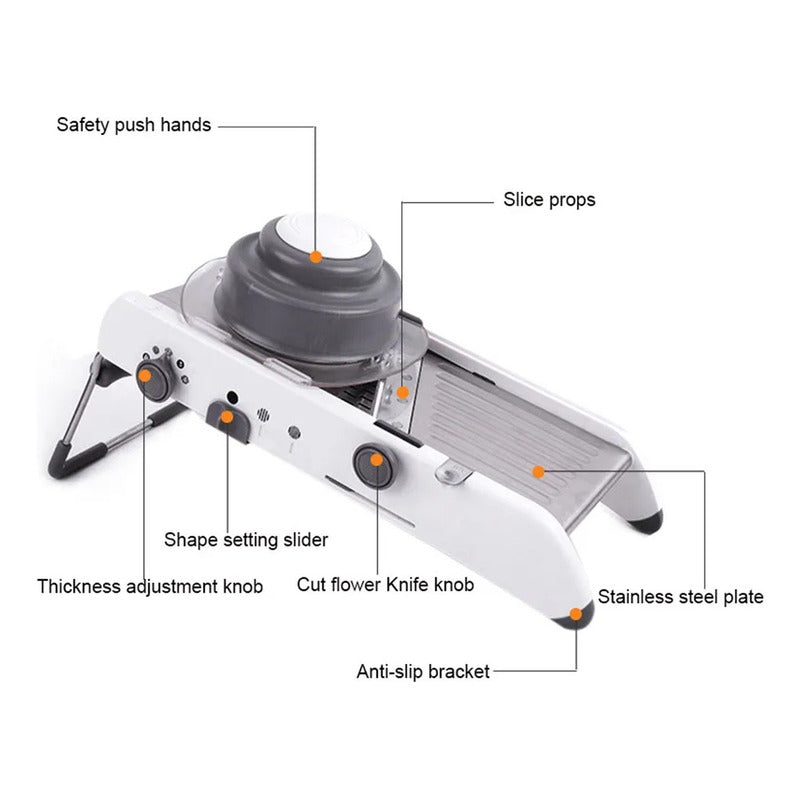 Safety push hands

Slice props

Shape setting slider

Thickness adjustment knob

Cut flower Knife knob

Stainless steel plate

Anti-slip bracket