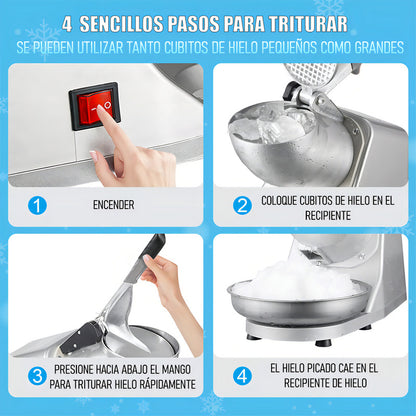 4 SENCILLOS PASOS PARA TRITURAR

SE PUEDEN UTILIZAR TANTO CUBITOS DE HIELO PEQUEÑOS COMO GRANDES

1 ENCENDER

2 COLOQUE CUBITOS DE HIELO EN EL RECIPIENTE

3 PRESIONE HACIA ABAJO EL MANGO PARA TRITURAR HIELO RÁPIDAMENTE

4 EL HIELO PICADO CAE EN EL RECIPIENTE DE HIELO