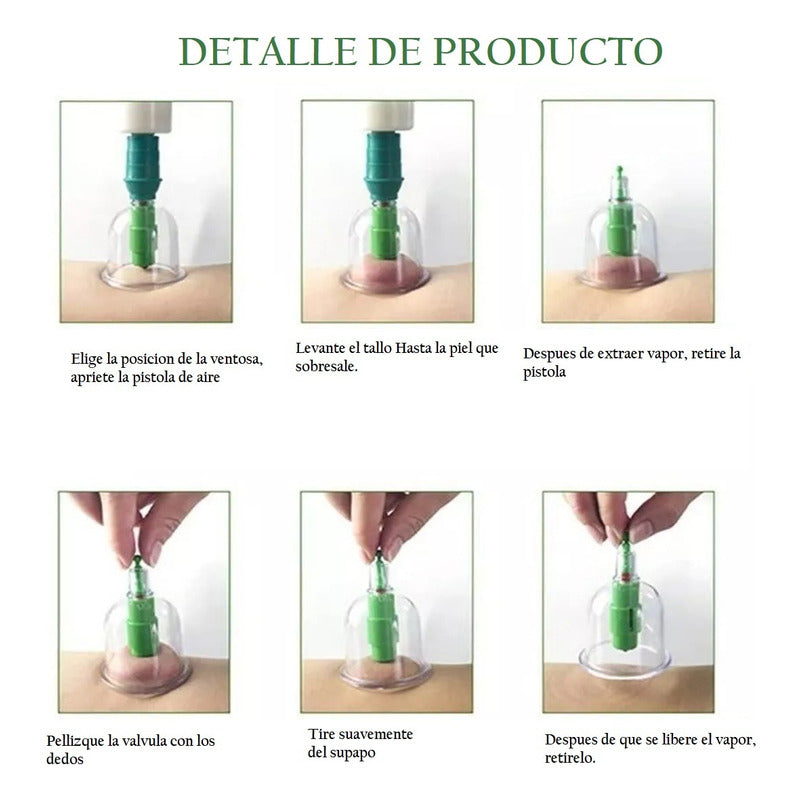 DETALLE DE PRODUCTO

Elige la posicion de la ventosa, apriete la pistola de aire

Levante el tallo Hasta la piel que sobresale.

Despues de extraer vapor, retire la pistola

Pellizque la valvula con los dedos

Tire suavemente del supapo

Despues de que se libere el vapor, retirelo.