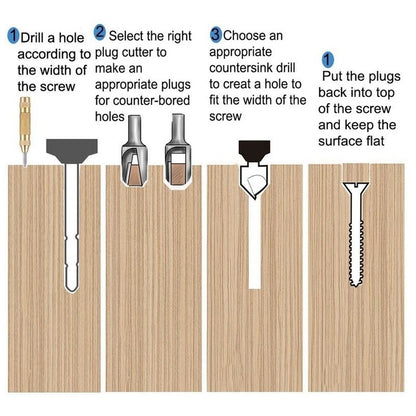 1 Drill a hole according to the width of the screw

2 Select the right plug cutter to make an appropriate plugs for counter-bored holes

3 Choose an appropriate countersink drill to creat a hole to fit the width of the screw

1 Put the plugs back into top of the screw and keep the surface flat