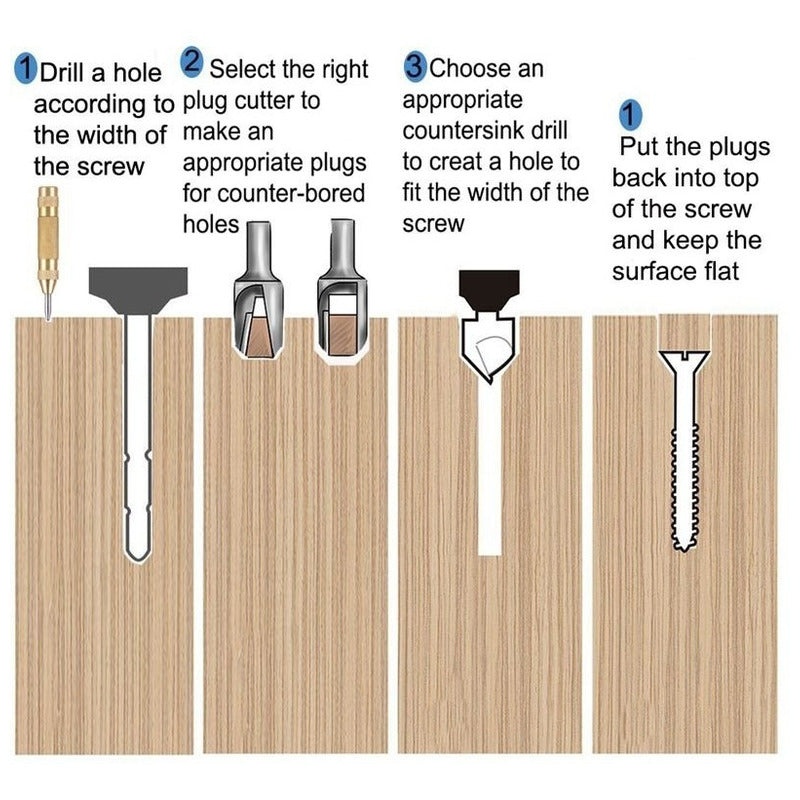 1 Drill a hole according to the width of the screw

2 Select the right plug cutter to make an appropriate plugs for counter-bored holes

3 Choose an appropriate countersink drill to creat a hole to fit the width of the screw

1 Put the plugs back into top of the screw and keep the surface flat