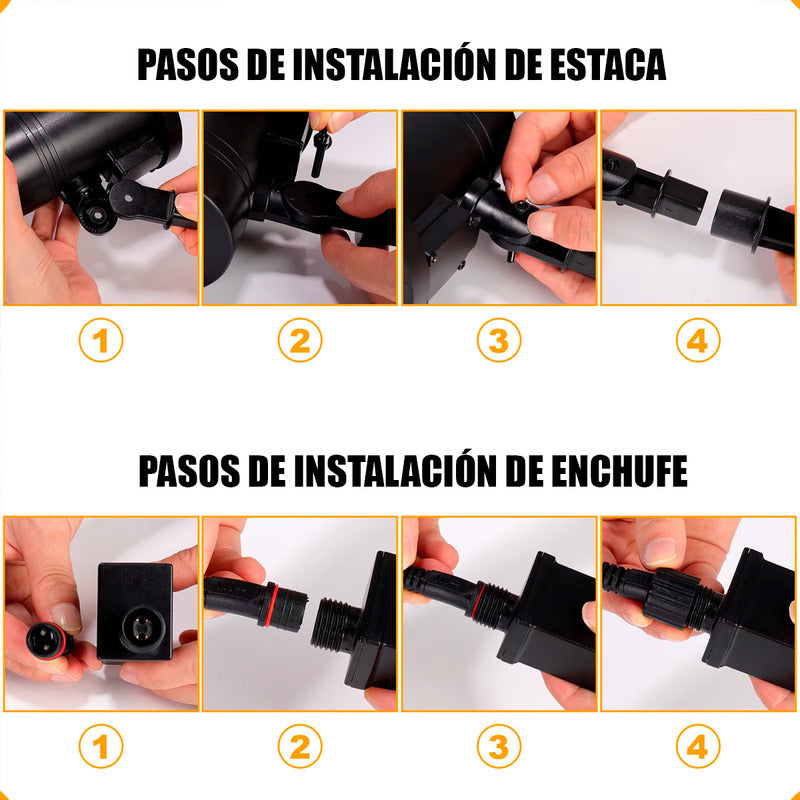 PASOS DE INSTALACIÓN DE ESTACA

1

2

3

4

PASOS DE INSTALACIÓN DE ENCHUFE

1

2

3

4