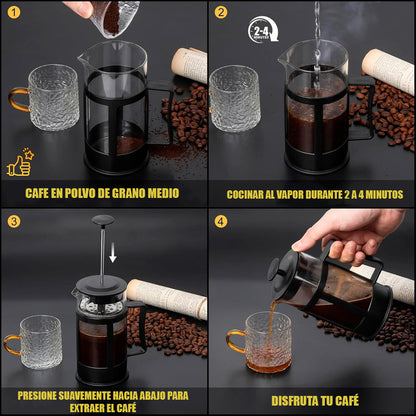 1

CAFE EN POLVO DE GRANO MEDIO

2

2-4 MINUTES

COCINAR AL VAPOR DURANTE 2 A 4 MINUTOS

3

PRESIONE SUAVEMENTE HACIA ABAJO PARA EXTRAER EL CAFÉ

4

DISFRUTA TU CAFÉ