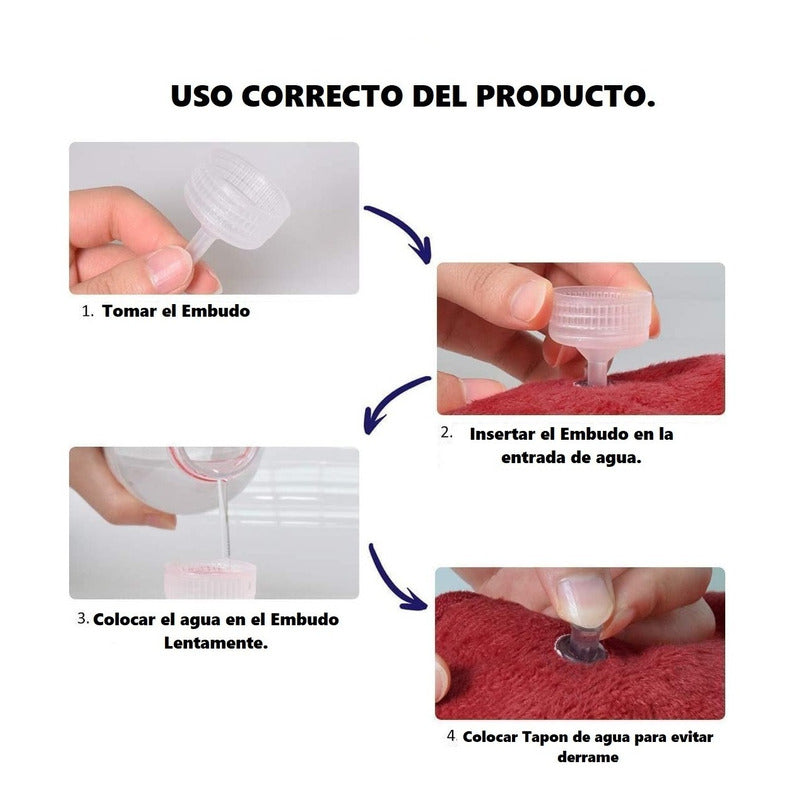 USO CORRECTO DEL PRODUCTO.

1. Tomar el Embudo

2. Insertar el Embudo en la entrada de agua.

3. Colocar el agua en el Embudo Lentamente.

4. Colocar Tapon de agua para evitar derrame