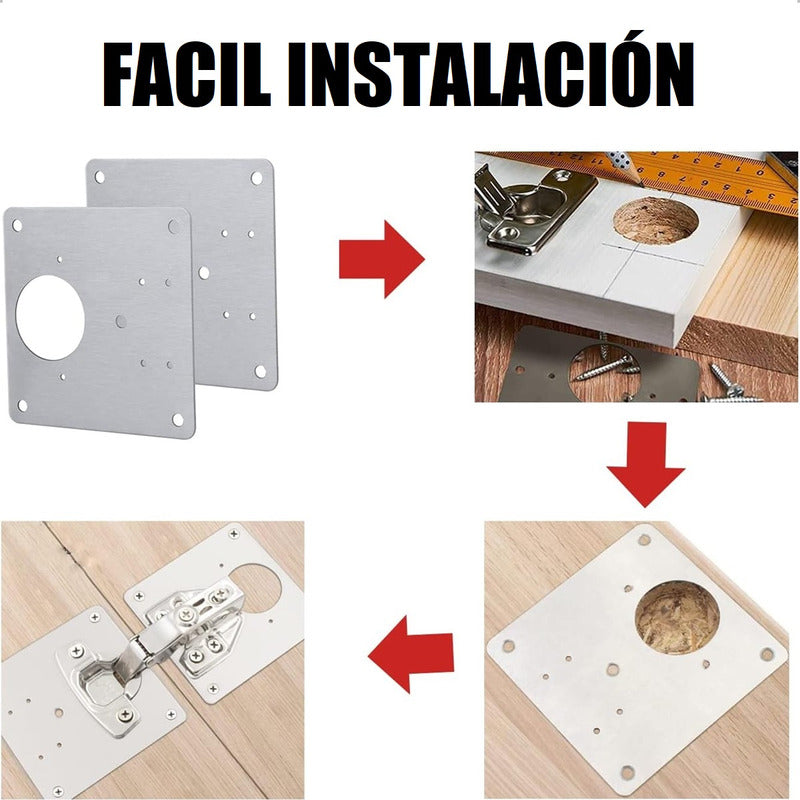 FACIL INSTALACIÓN