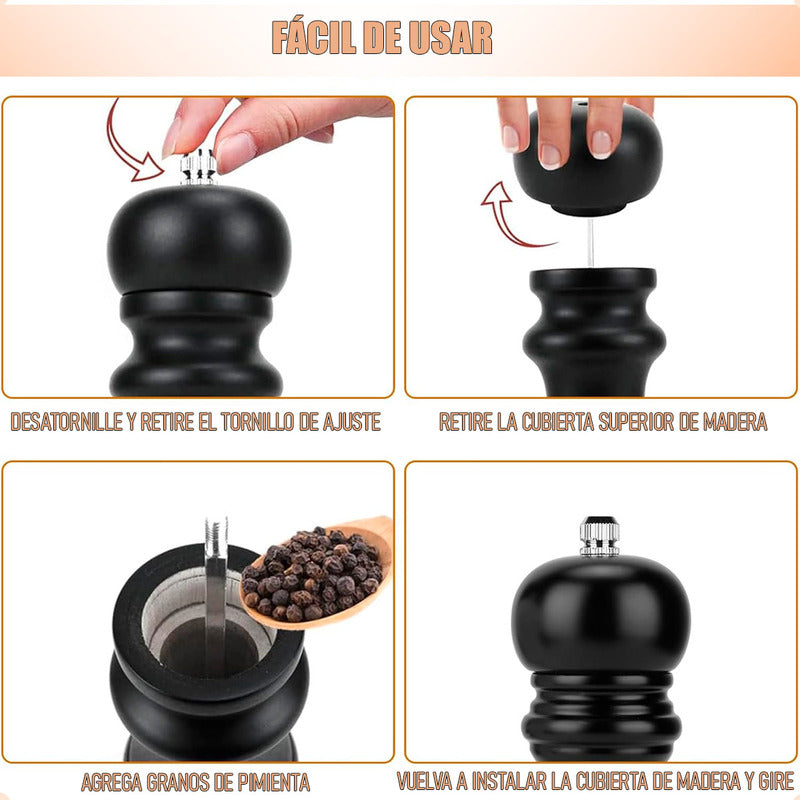 FÁCIL DE USAR

DESATORNILLE Y RETIRE EL TORNILLO DE AJUSTE

RETIRE LA CUBIERTA SUPERIOR DE MADERA

AGREGA GRANOS DE PIMIENTA

VUELVA A INSTALAR LA CUBIERTA DE MADERA Y GIRE