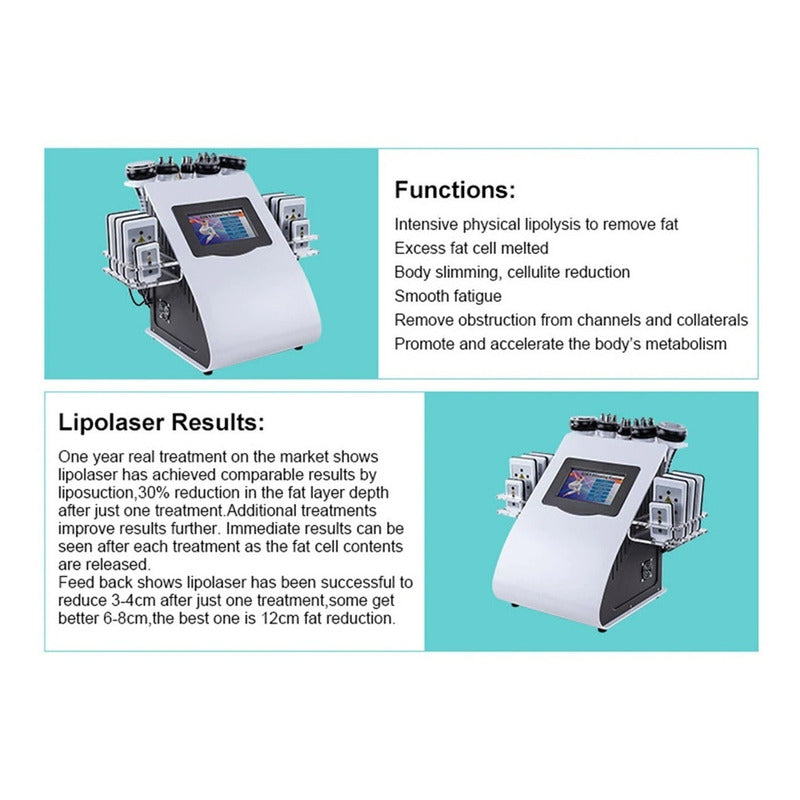 Functions:

Intensive physical lipolysis to remove fat
Excess fat cell melted
Body slimming, cellulite reduction
Smooth fatigue
Remove obstruction from channels and collaterals
Promote and accelerate the body's metabolism

Lipolaser Results:

One year real treatment on the market shows lipolaser has achieved comparable results by liposuction,30% reduction in the fat layer depth after just one treatment.Additional treatments improve results further. Immediate results can be seen after each treatment as the fat cell contents are released.
Feed back shows lipolaser has been successful to reduce 3-4cm after just one treatment,some get better 6-8cm,the best one is 12cm fat reduction.