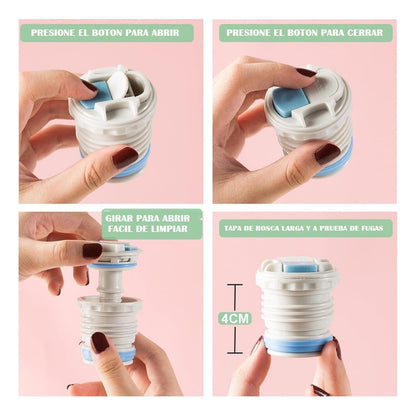 PRESIONE EL BOTON PARA ABRIR

PRESIONE EL BOTON PARA CERRAR

GIRAR PARA ABRIR
FACIL DE LIMPIAR

TAPA DE ROSCA LARGA Y A PRUEBA DE FUGAS

4CM