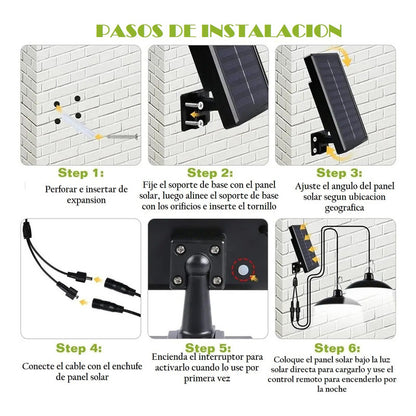 PASOS DE INSTALACION

Step 1:
Perforar e insertar de expansion

Step 2:
Fije el soporte de base con el panel solar, luego alinee el soporte de base con los orificios e inserte el tornillo

Step 3:
Ajuste el angulo del panel solar segun ubicacion geografica

Step 4:
Conecte el cable con el enchufe de panel solar

Step 5:
Encienda el interruptor para activarlo cuando lo use por primera vez

Step 6:
Coloque el panel solar bajo la luz solar directa para cargarlo y use el control remoto para encenderlo por la noche