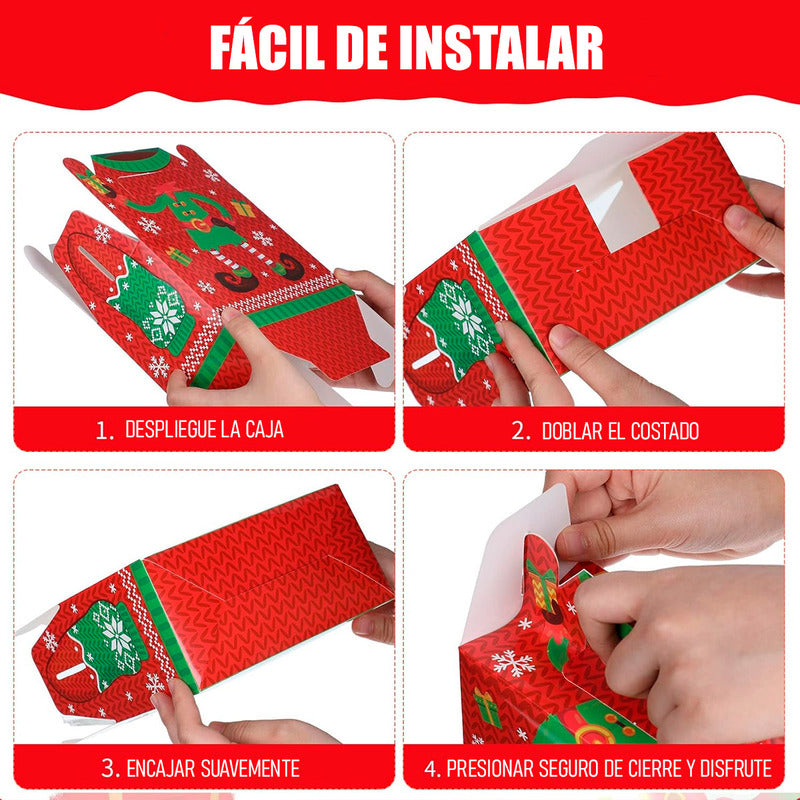 FÁCIL DE INSTALAR

1. DESPLIEGUE LA CAJA

2. DOBLAR EL COSTADO

3. ENCAJAR SUAVEMENTE

4. PRESIONAR SEGURO DE CIERRE Y DISFRUTE