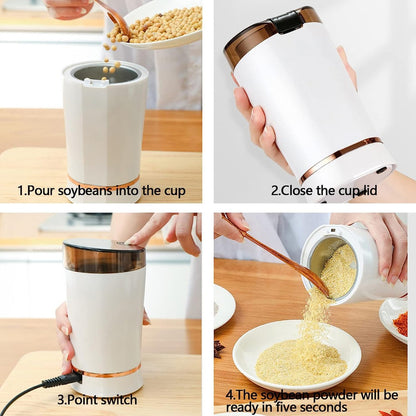 1.Pour soybeans into the cup

2.Close the cup lid

3.Point switch

4.The soybean powder will be ready in five seconds