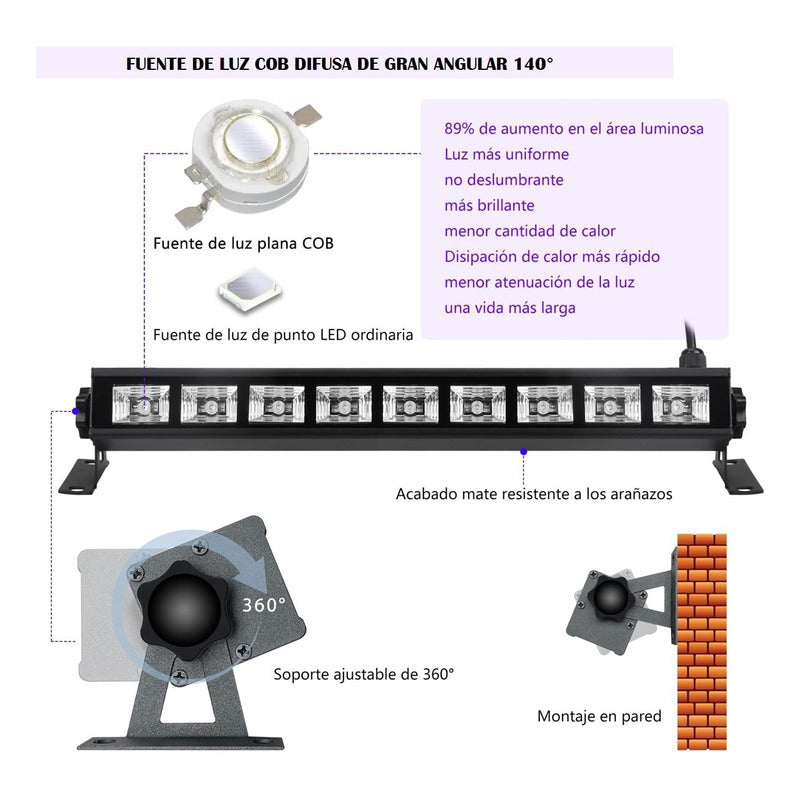 FUENTE DE LUZ COB DIFUSA DE GRAN ANGULAR 140°

Fuente de luz plana COB

Fuente de luz de punto LED ordinaria

89% de aumento en el área luminosa
Luz más uniforme
no deslumbrante
más brillante
menor cantidad de calor
Disipación de calor más rápido
menor atenuación de la luz
una vida más larga

Acabado mate resistente a los arañazos

360°

Soporte ajustable de 360°

Montaje en pared