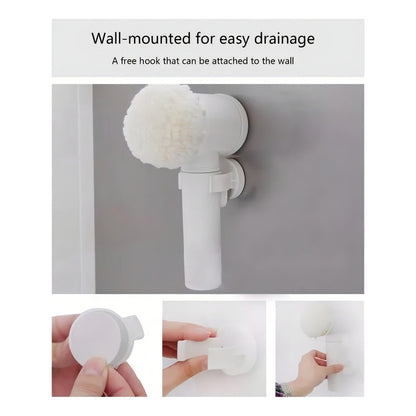 Wall-mounted for easy drainage

A free hook that can be attached to the wall