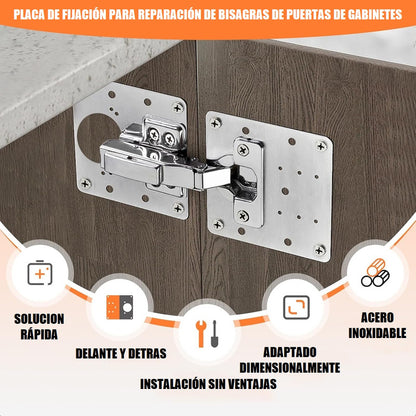 PLACA DE FIJACIÓN PARA REPARACIÓN DE BISAGRAS DE PUERTAS DE GABINETES

SOLUCION RÁPIDA

DELANTE Y DETRAS

INSTALACIÓN SIN VENTAJAS

ADAPTADO DIMENSIONALMENTE

ACERO INOXIDABLE