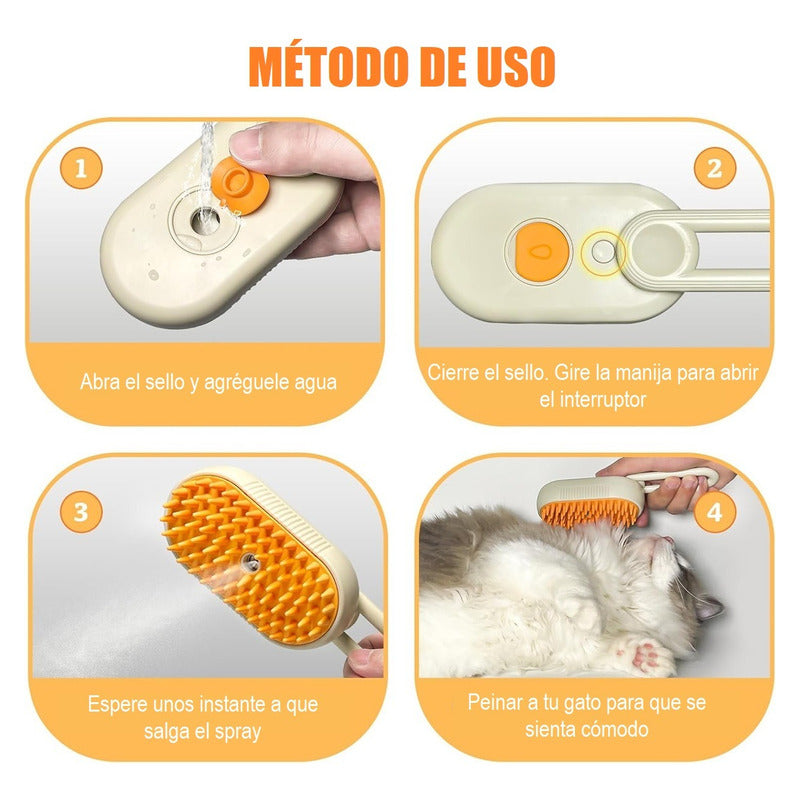 MÉTODO DE USO

1

Abra el sello y agréguele agua

2

Cierre el sello. Gire la manija para abrir el interruptor

3

Espere unos instante a que salga el spray

4

Peinar a tu gato para que se sienta cómodo