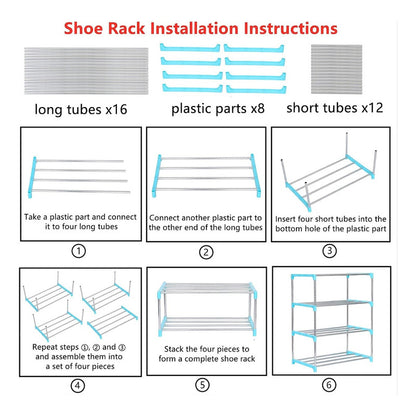 Shoe Rack Installation Instructions

long tubes x16

plastic parts x8

short tubes x12

Take a plastic part and connect it to four long tubes

①

Connect another plastic part to the other end of the long tubes

②

Insert four short tubes into the bottom hole of the plastic part

③

Repeat steps ①, ② and ③ and assemble them into a set of four pieces

④

Stack the four pieces to form a complete shoe rack

⑤

⑥