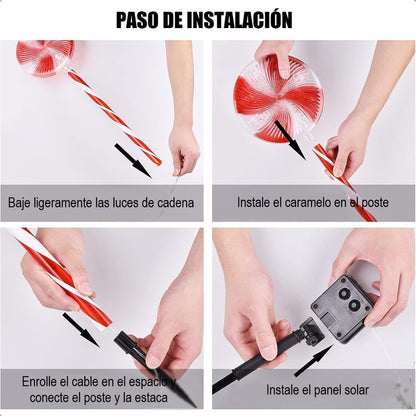 PASO DE INSTALACIÓN

Baje ligeramente las luces de cadena

Instale el caramelo en el poste

Enrolle el cable en el espacio y conecte el poste y la estaca

Instale el panel solar