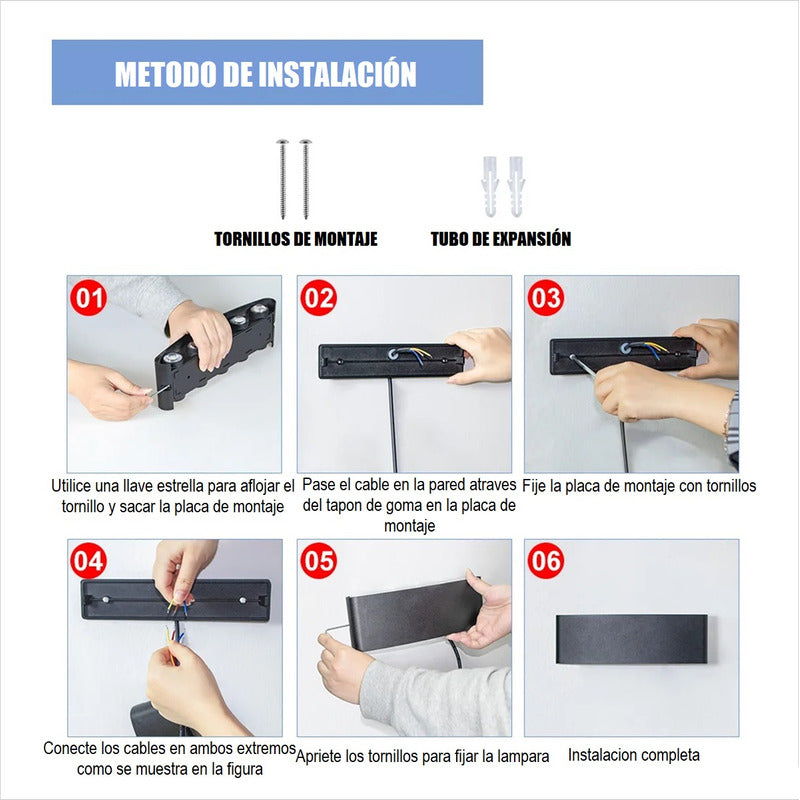 METODO DE INSTALACIÓN

TORNILLOS DE MONTAJE

TUBO DE EXPANSIÓN

01

Utilice una llave estrella para aflojar el tornillo y sacar la placa de montaje

02

Pase el cable en la pared atraves del tapon de goma en la placa de montaje

03

Fije la placa de montaje con tornillos

04

Conecte los cables en ambos extremos como se muestra en la figura

05

Apriete los tornillos para fijar la lampara

06

Instalacion completa