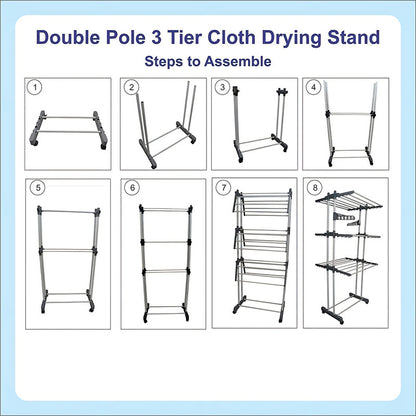 Double Pole 3 Tier Cloth Drying Stand

Steps to Assemble

1

2

3

4

5

6

7

8