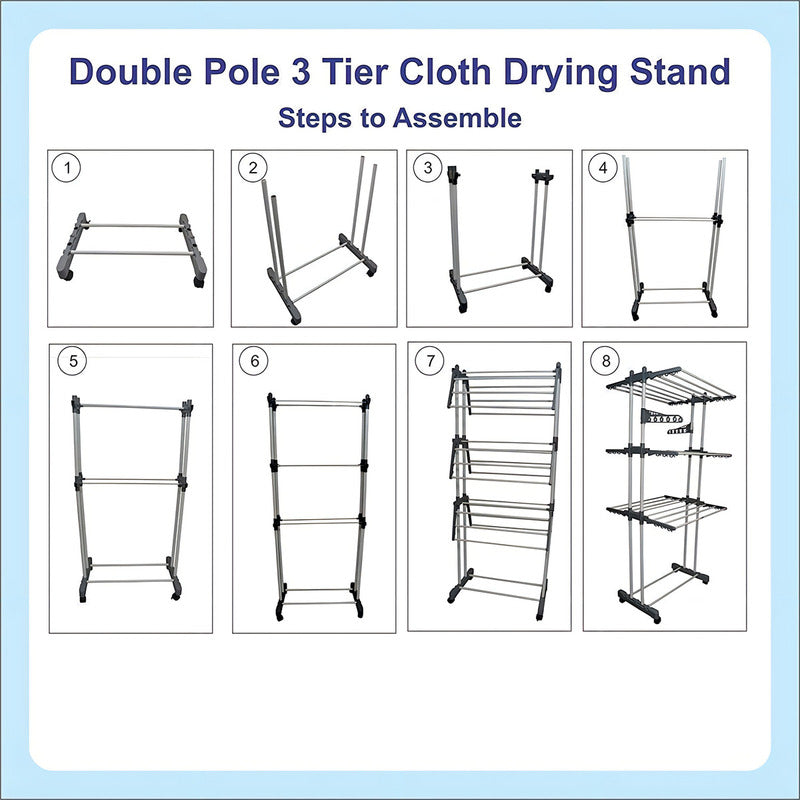 Double Pole 3 Tier Cloth Drying Stand

Steps to Assemble

1

2

3

4

5

6

7

8