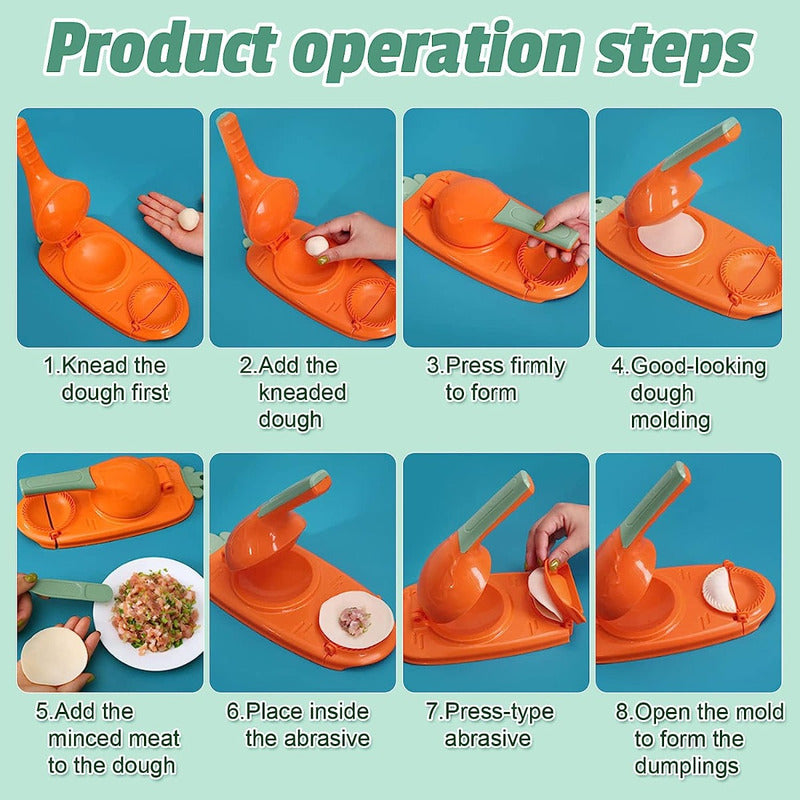 Product operation steps

1.Knead the dough first

2.Add the kneaded dough

3.Press firmly to form

4.Good-looking dough molding

5.Add the minced meat to the dough

6.Place inside the abrasive

7.Press-type abrasive

8.Open the mold to form the dumplings