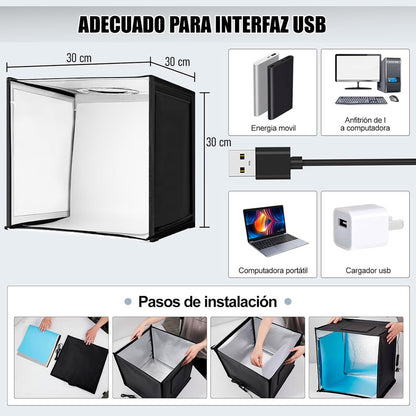 ADECUADO PARA INTERFAZ USB

30 cm

30 cm

30 cm

Energía movil

Anfitrión de l
a computadora

Computadora portátil

Cargador usb

Pasos de instalación